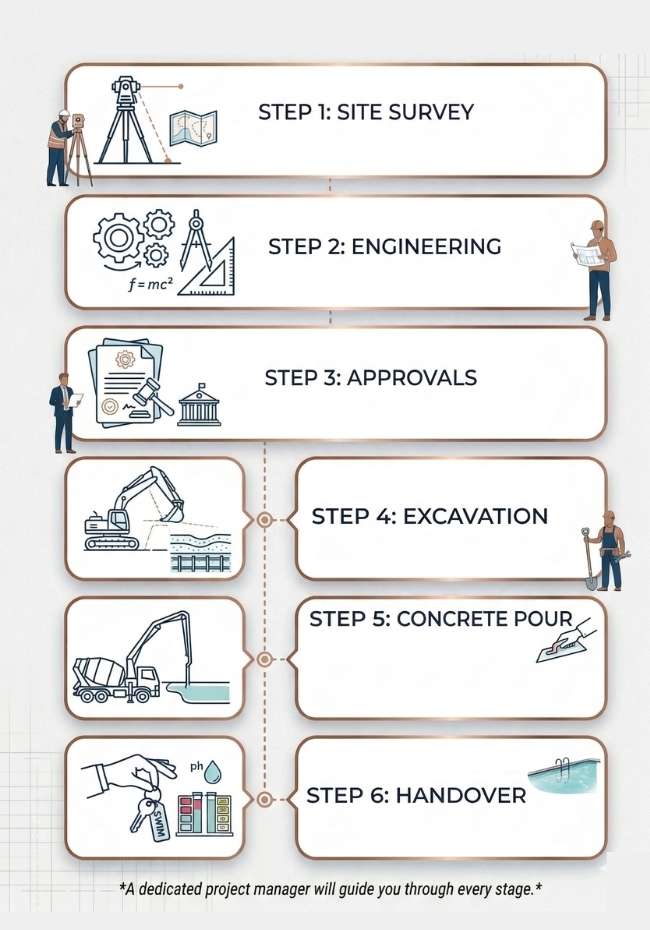 STEP 1: SITE SURVEY

$f = mc^2$

STEP 2: ENGINEERING

STEP 3: APPROVALS

STEP 4: EXCAVATION

STEP 5: CONCRETE POUR

ph

SWIM

STEP 6: HANDOVER

*A dedicated project manager will guide you through every stage.*